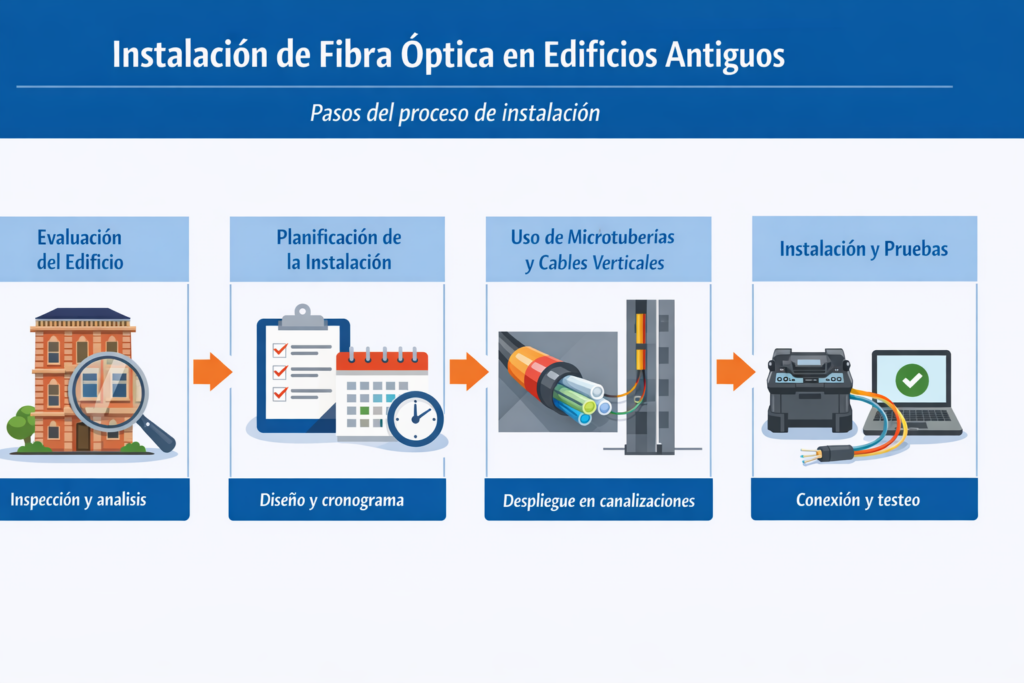 Instalación de Fibra Óptica en Edificios Antiguos

Pasos del proceso de instalación

Evaluación del Edificio

Inspección y analisis

Planificación de la Instalación

Diseño y cronograma

Uso de Microtuberias y Cables Verticales

Despliegue en canalizaciones

Instalación y Pruebas

Conexión y testeo